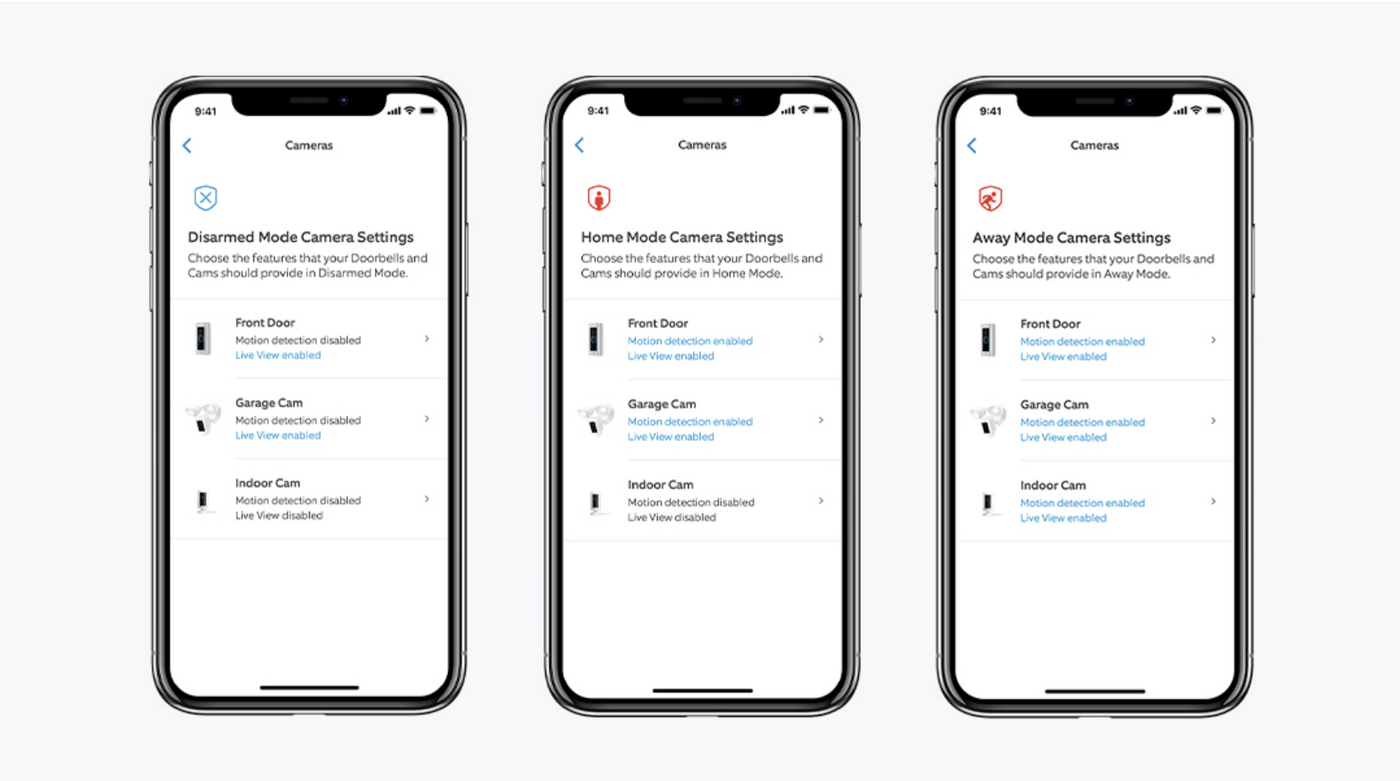 9:41

Cameras

Disarmed Mode Camera Settings
Choose the features that your Doorbells and Cams should provide in Disarmed Mode.

Front Door
Motion detection disabled
Live View enabled

Garage Cam
Motion detection disabled
Live View enabled

Indoor Cam
Motion detection disabled
Live View disabled

9:41

Cameras

Home Mode Camera Settings
Choose the features that your Doorbells and Cams should provide in Home Mode.

Front Door
Motion detection enabled
Live View enabled

Garage Cam
Motion detection enabled
Live View enabled

Indoor Cam
Motion detection disabled
Live View disabled

9:41

Cameras

Away Mode Camera Settings
Choose the features that your Doorbells and Cams should provide in Away Mode.

Front Door
Motion detection enabled
Live View enabled

Garage Cam
Motion detection enabled
Live View enabled

Indoor Cam
Motion detection enabled
Live View enabled